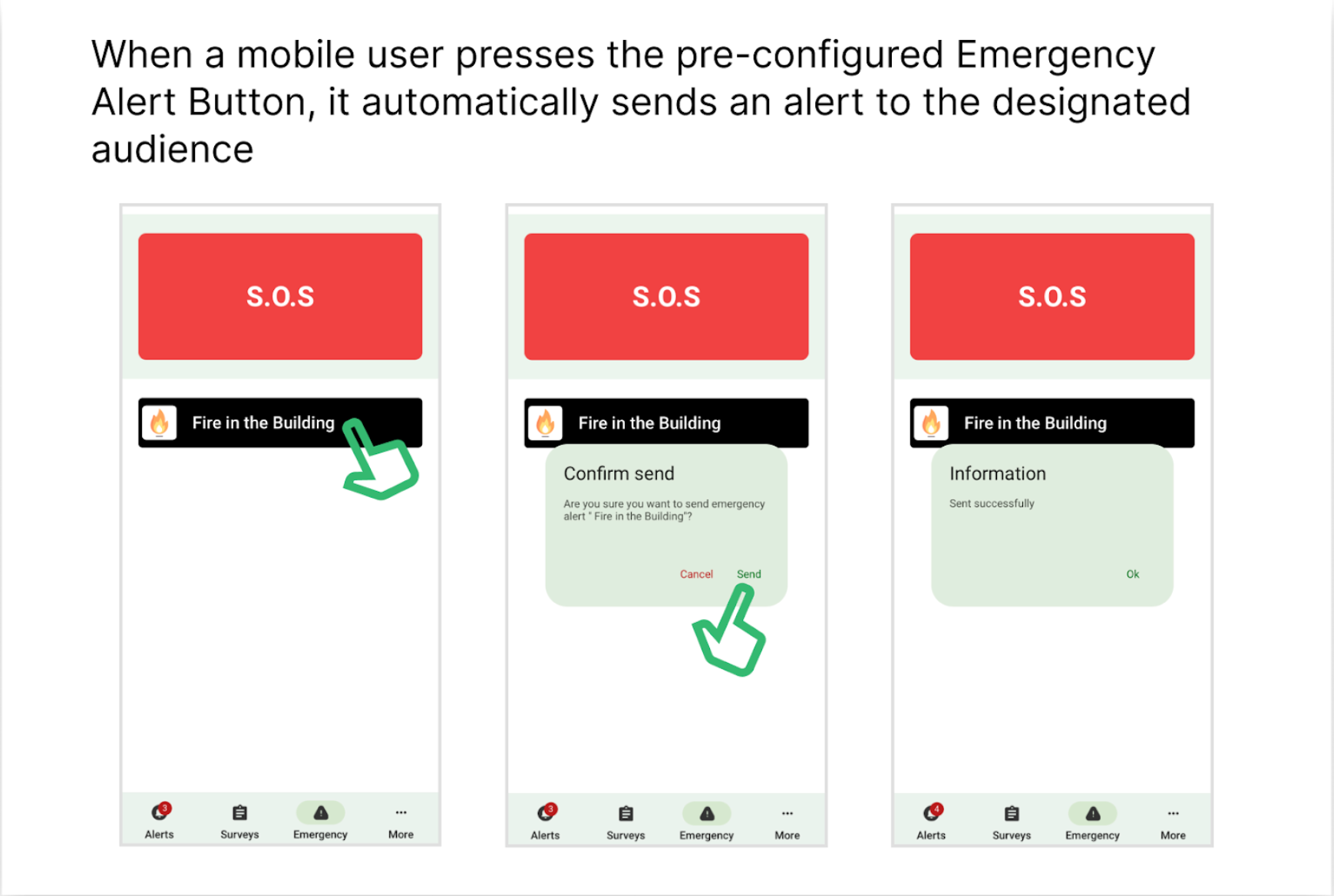 When a mobile user presses the pre-configured Emergency Alert Button, it automatically sends an alert to the designated audience

S.O.S

Fire in the Building

3
Alerts
Surveys
Emergency
...
More

S.O.S

Fire in the Building

Confirm send

Are you sure you want to send emergency alert " Fire in the Building"?

Cancel
Send

3
Alerts
Surveys
Emergency
...
More

S.O.S

Fire in the Building

Information

Sent successfully

Ok

4
Alerts
Surveys
Emergency
...
More